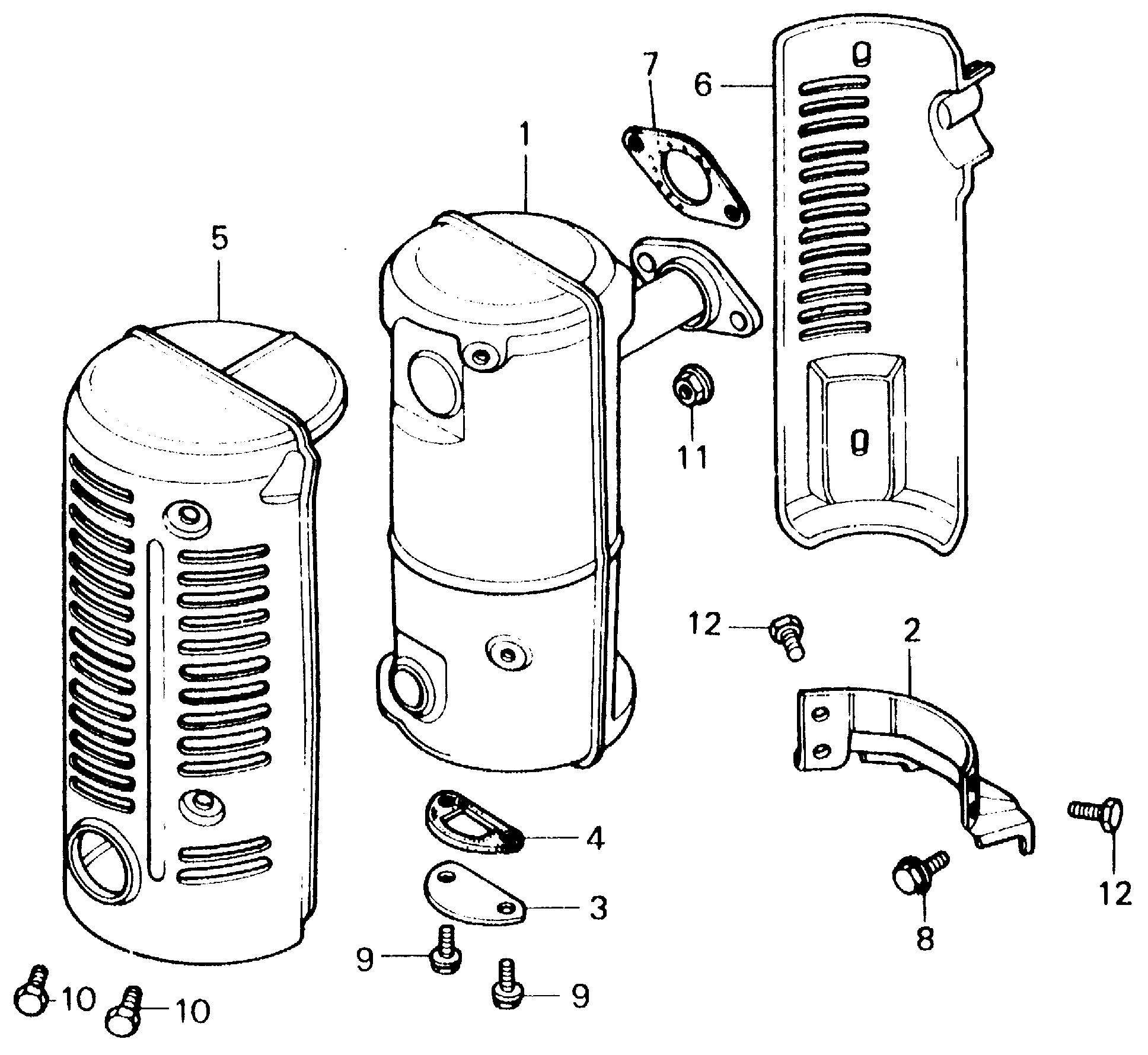 7
6
1
5
11
12
2
4
3
12
8
9
9
10
10