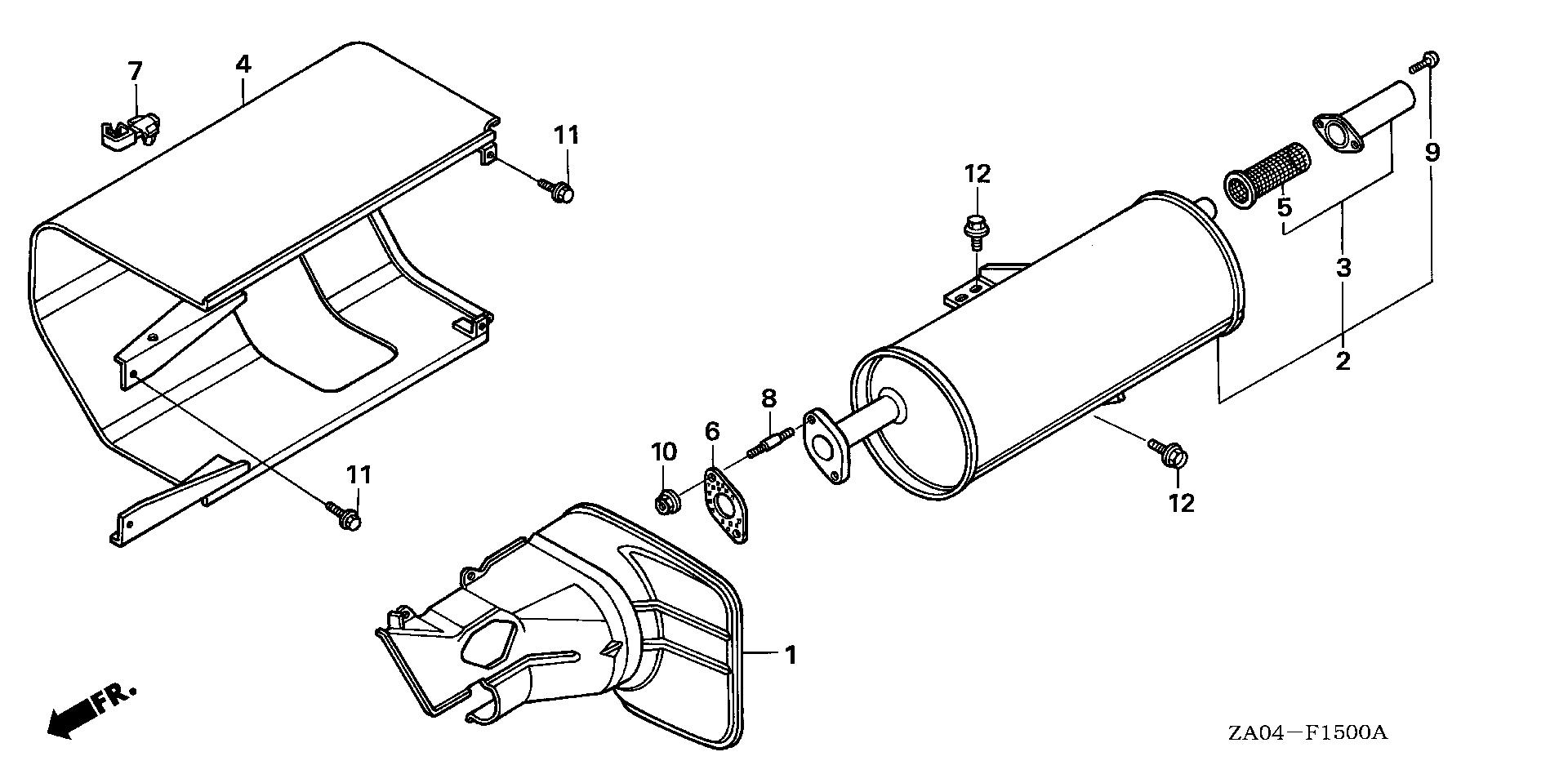 7
4
11
12
9
5
3
2
8
6
10
11
12
1
FR.
ZA04—F1500A