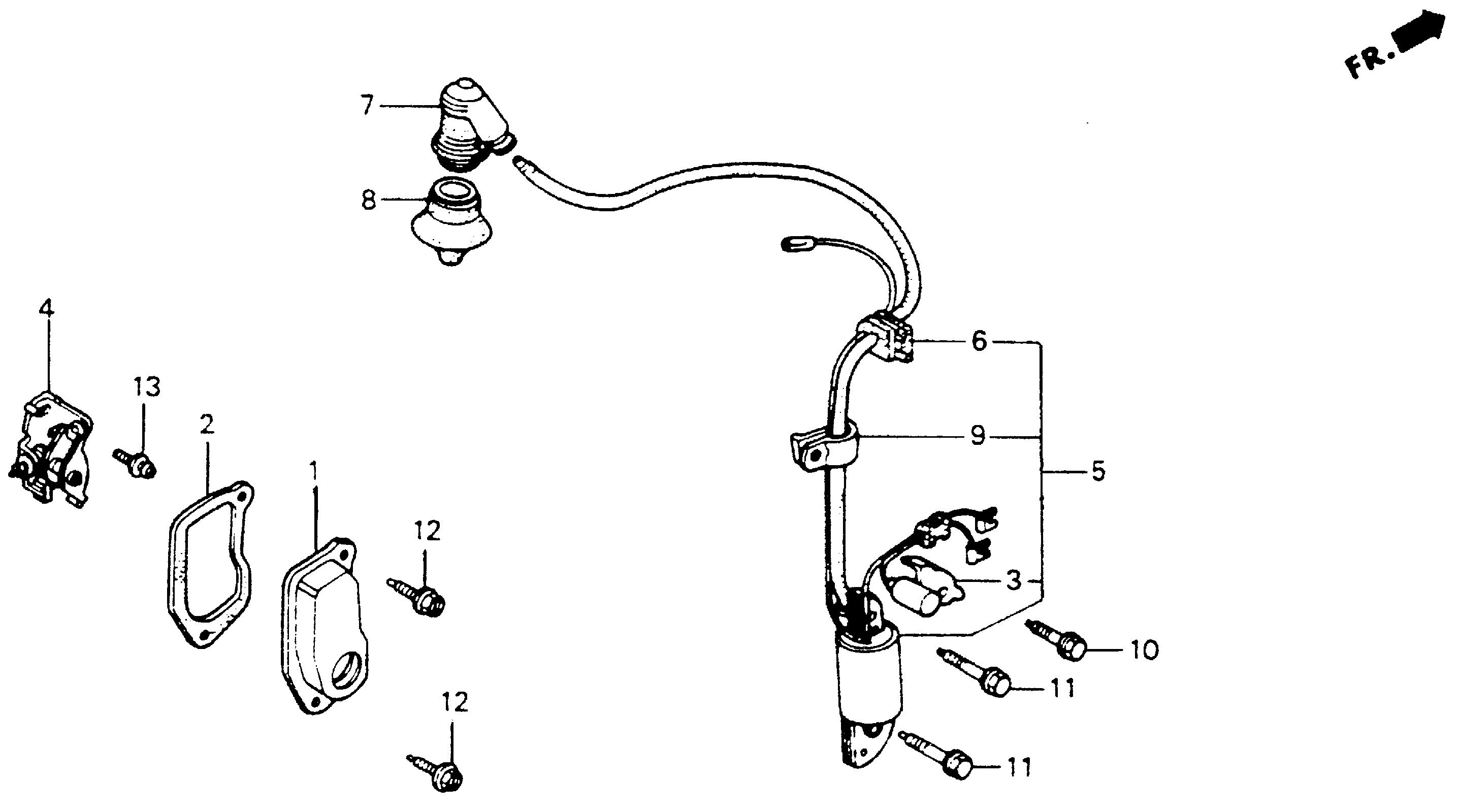 FR.

7

8

4

13

2

1

12

12

6

9

5

3

10

11

11