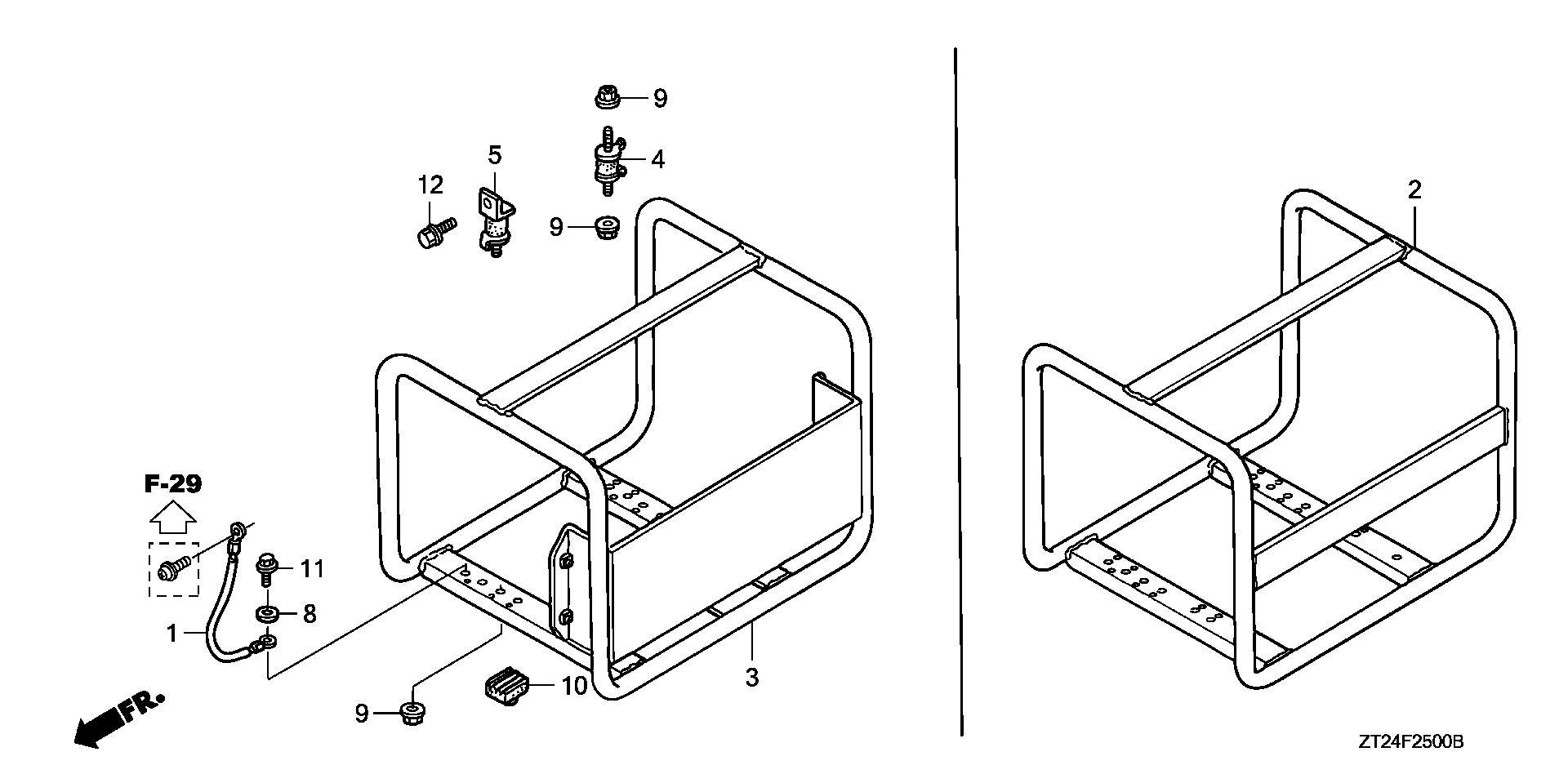 9
5
4
12
9
2
F-29
11
8
1
3
10
9
FR.
ZT24F2500B